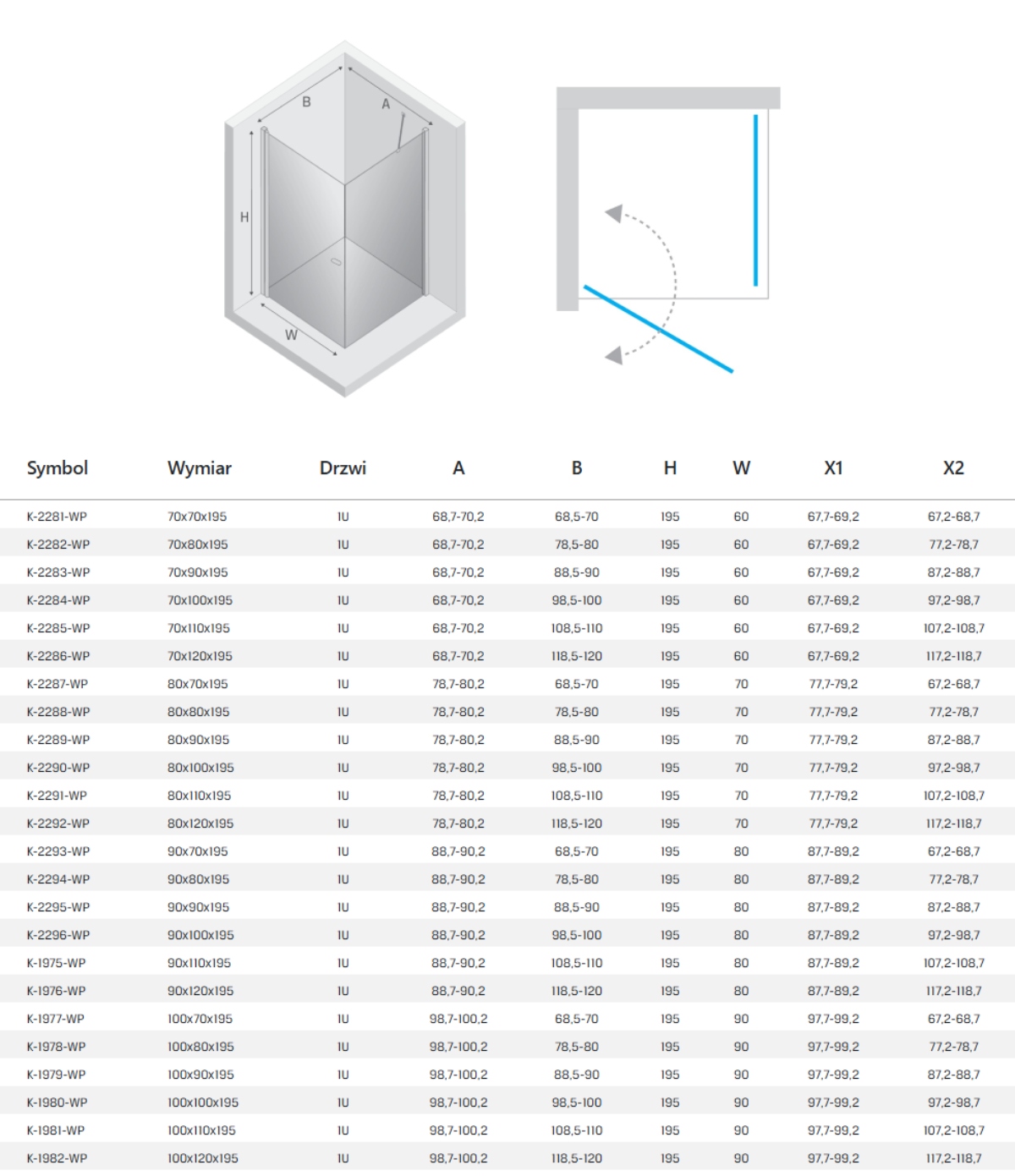 B A H W

| Symbol | Wymiar | Drzwi | A | B | H | W | X1 | X2 |
|---|---|---|---|---|---|---|---|---|
| K-2281-WP | 70x70x195 | 1U | 68,7-70,2 | 68,5-70 | 195 | 60 | 67,7-69,2 | 67,2-68,7 |
| K-2282-WP | 70x80x195 | 1U | 68,7-70,2 | 78,5-80 | 195 | 60 | 67,7-69,2 | 77,2-78,7 |
| K-2283-WP | 70x90x195 | 1U | 68,7-70,2 | 88,5-90 | 195 | 60 | 67,7-69,2 | 87,2-88,7 |
| K-2284-WP | 70x100x195 | 1U | 68,7-70,2 | 98,5-100 | 195 | 60 | 67,7-69,2 | 97,2-98,7 |
| K-2285-WP | 70x110x195 | 1U | 68,7-70,2 | 108,5-110 | 195 | 60 | 67,7-69,2 | 107,2-108,7 |
| K-2286-WP | 70x120x195 | 1U | 68,7-70,2 | 118,5-120 | 195 | 60 | 67,7-69,2 | 117,2-118,7 |
| K-2287-WP | 80x70x195 | 1U | 78,7-80,2 | 68,5-70 | 195 | 70 | 77,7-79,2 | 67,2-68,7 |
| K-2288-WP | 80x80x195 | 1U | 78,7-80,2 | 78,5-80 | 195 | 70 | 77,7-79,2 | 77,2-78,7 |
| K-2289-WP | 80x90x195 | 1U | 78,7-80,2 | 88,5-90 | 195 | 70 | 77,7-79,2 | 87,2-88,7 |
| K-2290-WP | 80x100x195 | 1U | 78,7-80,2 | 98,5-100 | 195 | 70 | 77,7-79,2 | 97,2-98,7 |
| K-2291-WP | 80x110x195 | 1U | 78,7-80,2 | 108,5-110 | 195 | 70 | 77,7-79,2 | 107,2-108,7 |
| K-2292-WP | 80x120x195 | 1U | 78,7-80,2 | 118,5-120 | 195 | 70 | 77,7-79,2 | 117,2-118,7 |
| K-2293-WP | 90x70x195 | 1U | 88,7-90,2 | 68,5-70 | 195 | 80 | 87,7-89,2 | 67,2-68,7 |
| K-2294-WP | 90x80x195 | 1U | 88,7-90,2 | 78,5-80 | 195 | 80 | 87,7-89,2 | 77,2-78,7 |
| K-2295-WP | 90x90x195 | 1U | 88,7-90,2 | 88,5-90 | 195 | 80 | 87,7-89,2 | 87,2-88,7 |
| K-2296-WP | 90x100x195 | 1U | 88,7-90,2 | 98,5-100 | 195 | 80 | 87,7-89,2 | 97,2-98,7 |
| K-1975-WP | 90x110x195 | 1U | 88,7-90,2 | 108,5-110 | 195 | 80 | 87,7-89,2 | 107,2-108,7 |
| K-1976-WP | 90x120x195 | 1U | 88,7-90,2 | 118,5-120 | 195 | 80 | 87,7-89,2 | 117,2-118,7 |
| K-1977-WP | 100x70x195 | 1U | 98,7-100,2 | 68,5-70 | 195 | 90 | 97,7-99,2 | 67,2-68,7 |
| K-1978-WP | 100x80x195 | 1U | 98,7-100,2 | 78,5-80 | 195 | 90 | 97,7-99,2 | 77,2-78,7 |
| K-1979-WP | 100x90x195 | 1U | 98,7-100,2 | 88,5-90 | 195 | 90 | 97,7-99,2 | 87,2-88,7 |
| K-1980-WP | 100x100x195 | 1U | 98,7-100,2 | 98,5-100 | 195 | 90 | 97,7-99,2 | 97,2-98,7 |
| K-1981-WP | 100x110x195 | 1U | 98,7-100,2 | 108,5-110 | 195 | 90 | 97,7-99,2 | 107,2-108,7 |
| K-1982-WP | 100x120x195 | 1U | 98,7-100,2 | 118,5-120 | 195 | 90 | 97,7-99,2 | 117,2-118,7 |